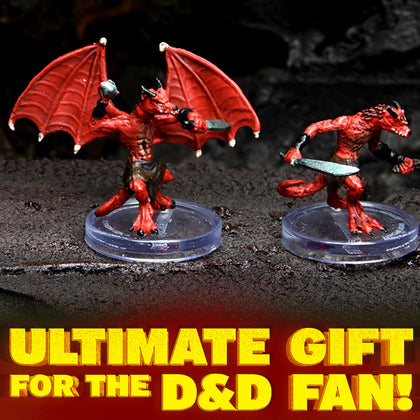 ULTIMATE GIFT FOR THE D&D FAN!